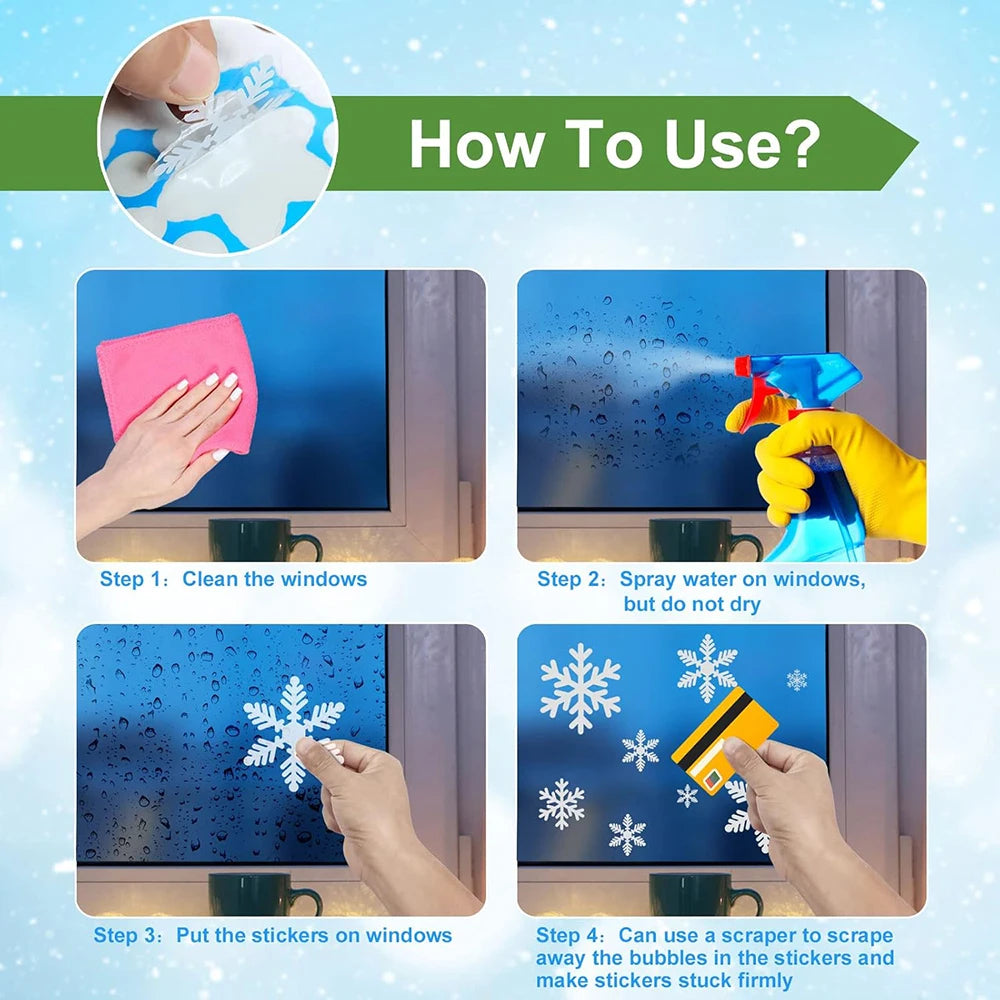 How To Use?

Step 1: Clean the windows

Step 2: Spray water on windows, but do not dry

Step 3: Put the stickers on windows

Step 4: Can use a scraper to scrape away the bubbles in the stickers and make stickers stuck firmly